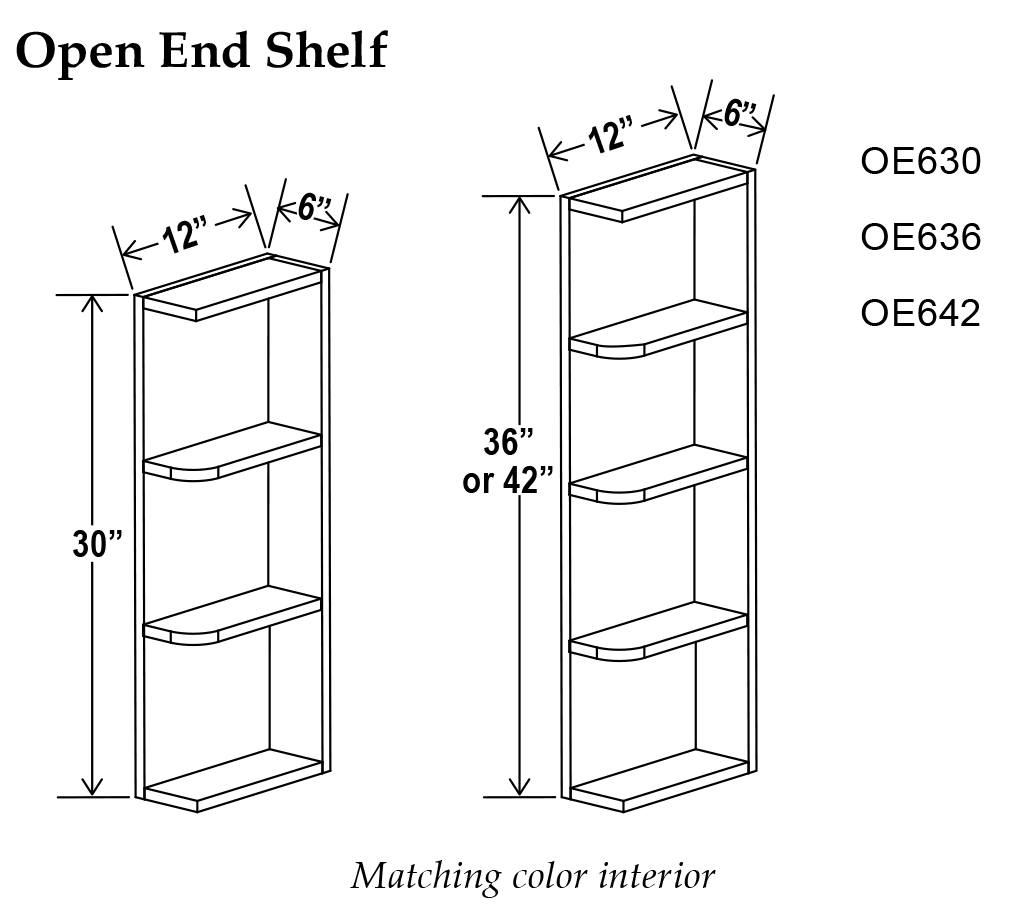 Open End Shelf

12”

6”

30”

12”

6”

36” or 42”

OE630

OE636

OE642

Matching color interior