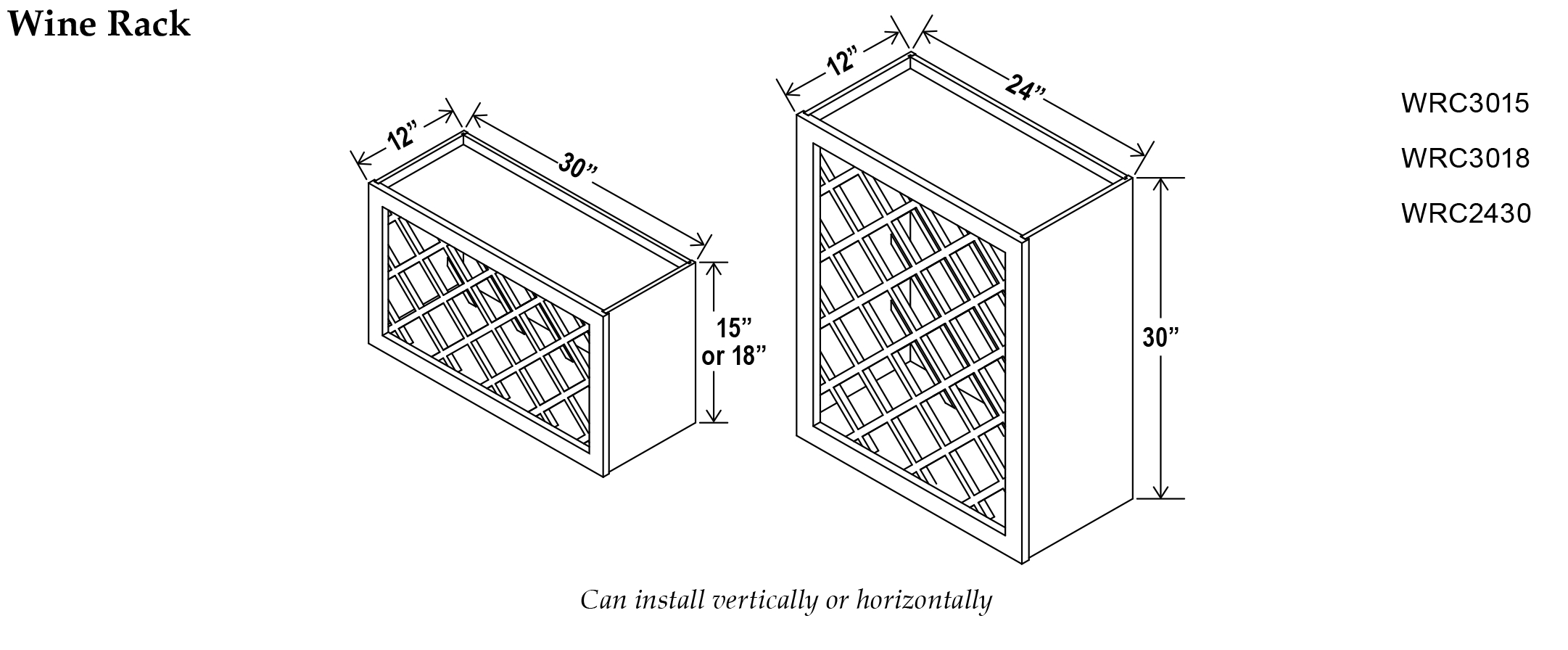 Wine Rack

12”

30”

15” or 18”

12”

24”

30”

WRC3015

WRC3018

WRC2430

Can install vertically or horizontally